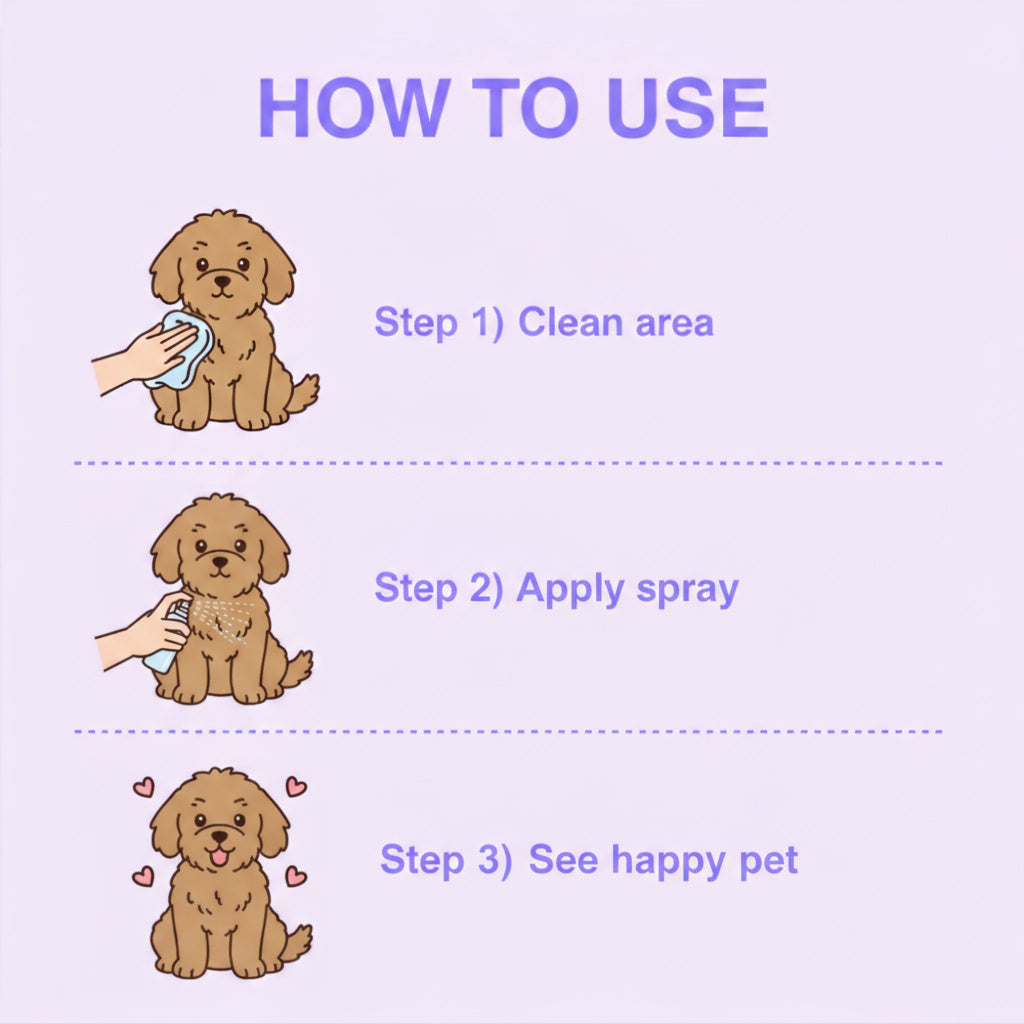 HOW TO USE

Step 1) Clean area

Step 2) Apply spray

Step 3) See happy pet